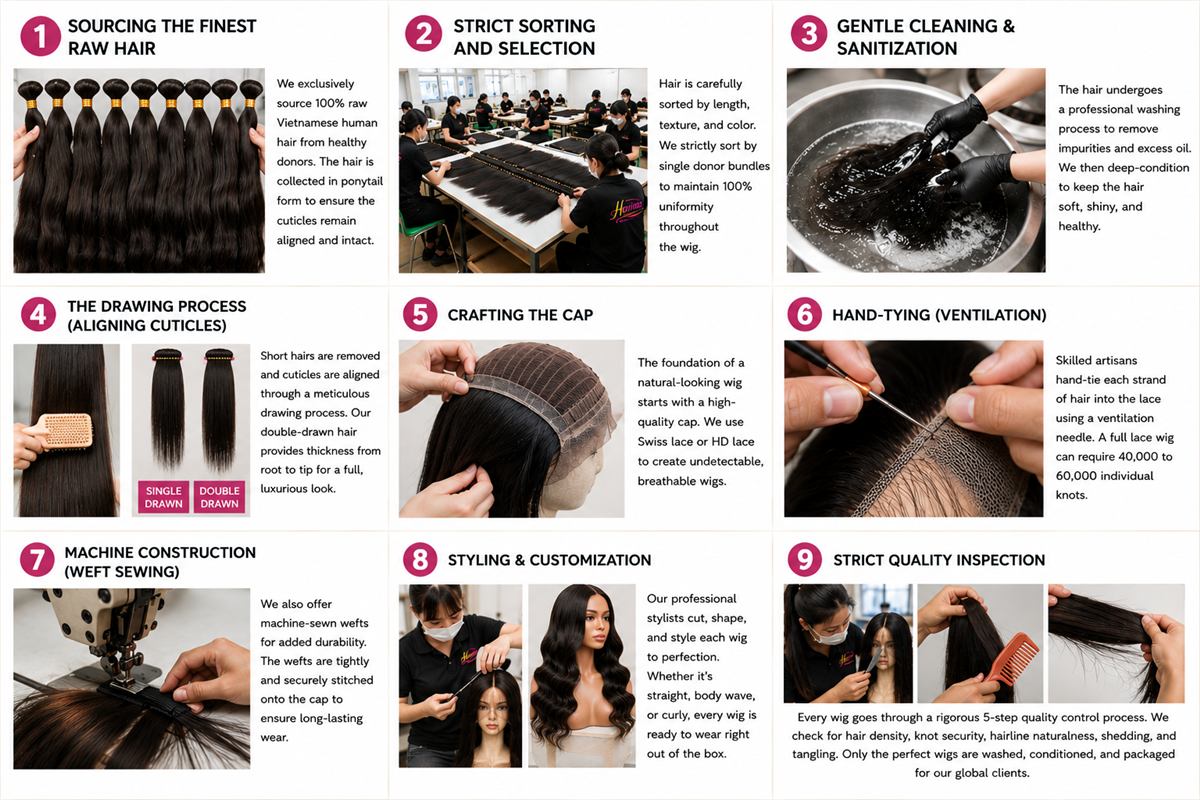 1 SOURCING THE FINEST RAW HAIR

We exclusively source 100% raw Vietnamese human hair from healthy donors. The hair is collected in ponytail form to ensure the cuticles remain aligned and intact.

2 STRICT SORTING AND SELECTION

Hair is carefully sorted by length, texture, and color. We strictly sort by single donor bundles to maintain 100% uniformity throughout the wig.

3 GENTLE CLEANING & SANITIZATION

The hair undergoes a professional washing process to remove impurities and excess oil. We then deep-condition to keep the hair soft, shiny, and healthy.

4 THE DRAWING PROCESS (ALIGNING CUTICLES)

SINGLE DRAWN

DOUBLE DRAWN

Short hairs are removed and cuticles are aligned through a meticulous drawing process. Our double-drawn hair provides thickness from root to tip for a full, luxurious look.

5 CRAFTING THE CAP

The foundation of a natural-looking wig starts with a high-quality cap. We use Swiss lace or HD lace to create undetectable, breathable wigs.

6 HAND-TYING (VENTILATION)

Skilled artisans hand-tie each strand of hair into the lace using a ventilation needle. A full lace wig can require 40,000 to 60,000 individual knots.

7 MACHINE CONSTRUCTION (WEFT SEWING)

We also offer machine-sewn wefts for added durability. The wefts are tightly and securely stitched onto the cap to ensure long-lasting wear.

8 STYLING & CUSTOMIZATION

Our professional stylists cut, shape, and style each wig to perfection. Whether it's straight, body wave, or curly, every wig is ready to wear right out of the box.

9 STRICT QUALITY INSPECTION

Every wig goes through a rigorous 5-step quality control process. We check for hair density, knot security, hairline naturalness, shedding, and tangling. Only the perfect wigs are washed, conditioned, and packaged for our global clients.